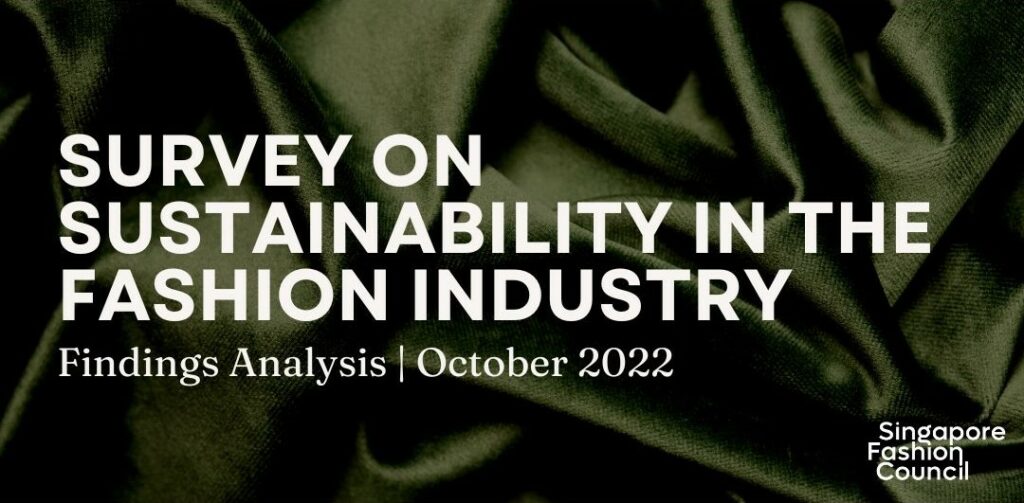 SURVEY ON SUSTAINABILITY IN THE FASHION INDUSTRY

Findings Analysis | October 2022

Singapore Fashion Council